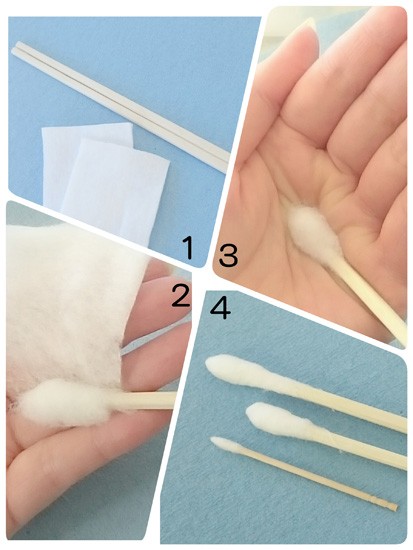 1
3
2
4